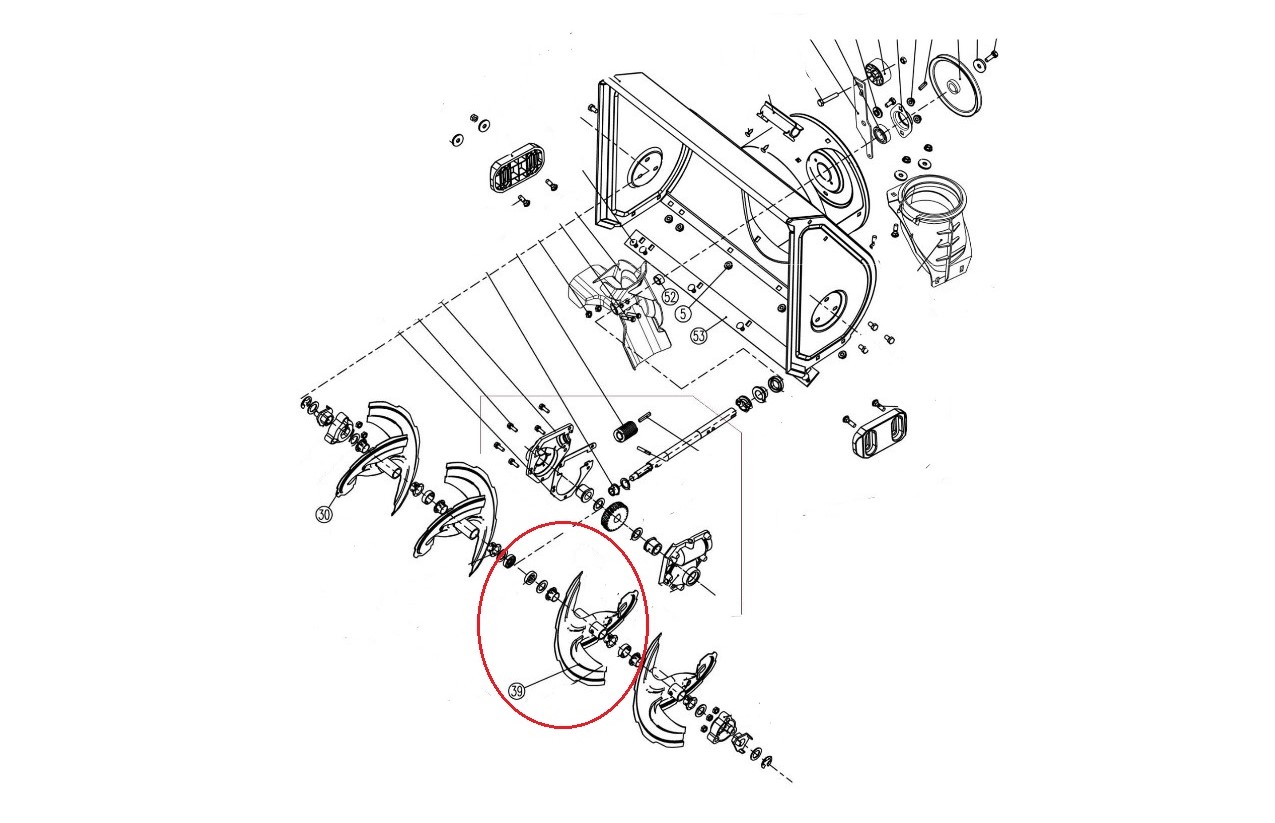 52
5
53
30
39