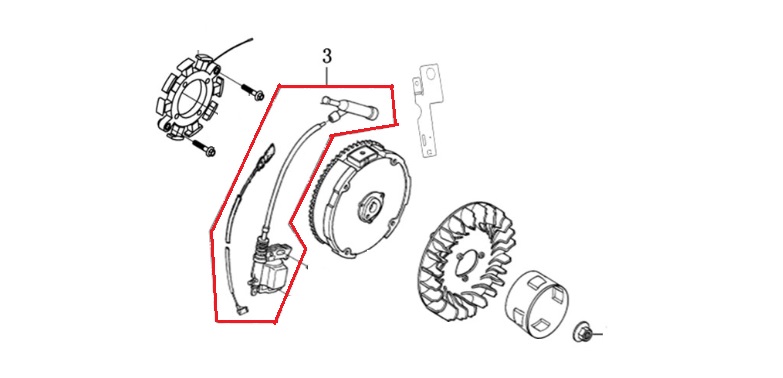 3